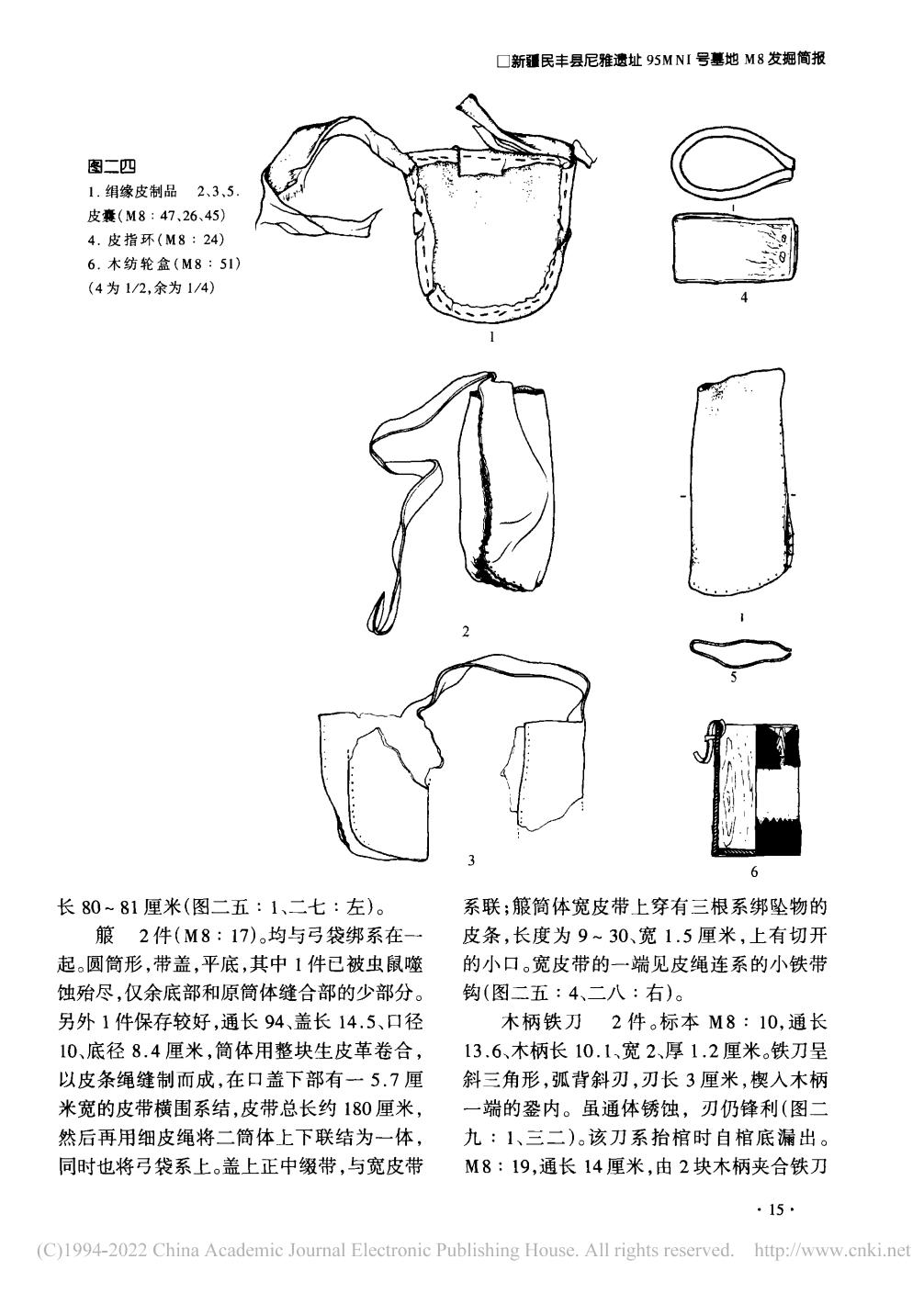 □新疆民丰县尼雅遗址 95MNI 号墓地 M8 发掘简报

图二四
1. 绢缘皮制品 2、3、5. 皮囊(M8：47、26、45)
4. 皮指环(M8：24)
6. 木纺轮盒(M8：51)
(4 为 1/2，余为 1/4)

1

4

2

1

5

3

6

长 80～81 厘米(图二五：1、二七：左)。

箙 2 件(M8：17)。均与弓袋绑系在一起。圆筒形，带盖，平底，其中 1 件已被虫鼠噬蚀殆尽，仅余底部和原筒体缝合部的少部分。另外 1 件保存较好，通长 94、盖长 14.5、口径 10、底径 8.4 厘米，筒体用整块生皮革卷合，以皮条绳缝制而成，在口盖下部有一 5.7 厘米宽的皮带横围系结，皮带总长约 180 厘米，然后再用细皮绳将二筒体上下联结为一体，同时也将弓袋系上。盖上正中缀带，与宽皮带系联；箙筒体宽皮带上穿有三根系绑坠物的皮条，长度为 9～30、宽 1.5 厘米，上有切开的小口。宽皮带的一端见皮绳连系的小铁带钩(图二五：4、二八：右)。

木柄铁刀 2 件。标本 M8：10，通长 13.6、木柄长 10.1、宽 2、厚 1.2 厘米。铁刀呈斜三角形，弧背斜刃，刃长 3 厘米，楔入木柄一端的銎内。虽通体锈蚀，刃仍锋利(图二九：1、三二)。该刀系抬棺时自棺底漏出。M8：19，通长 14 厘米，由 2 块木柄夹合铁刀

· 15 ·

(C)1994-2022 China Academic Journal Electronic Publishing House. All rights reserved. http://www.cnki.net